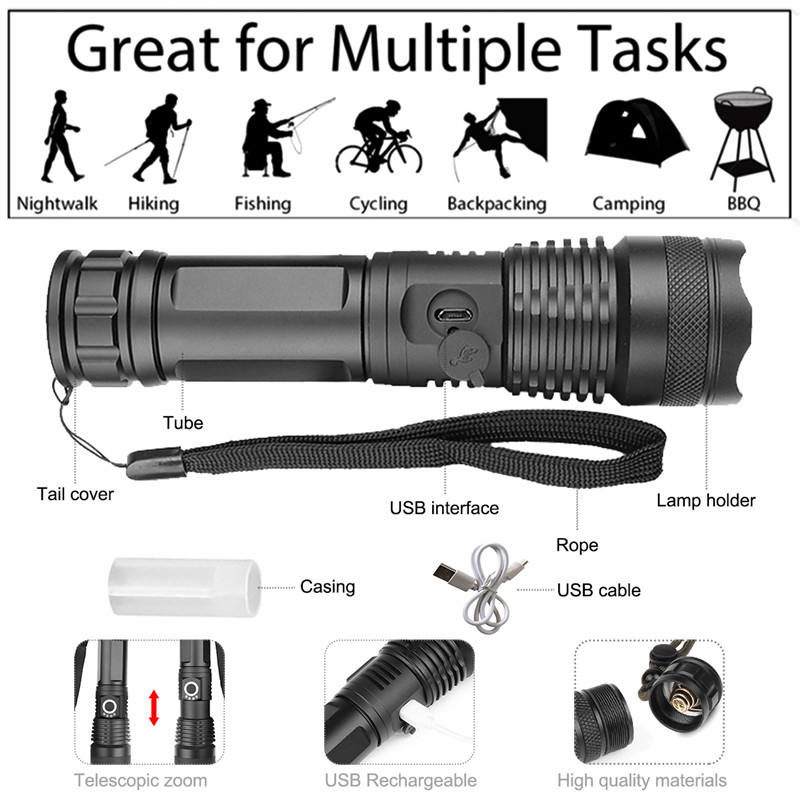 Great for Multiple Tasks

Nightwalk Hiking Fishing Cycling Backpacking Camping BBQ

Tube

Tail cover

USB interface

Lamp holder

Rope

Casing

USB cable

Telescopic zoom

USB Rechargeable

High quality materials